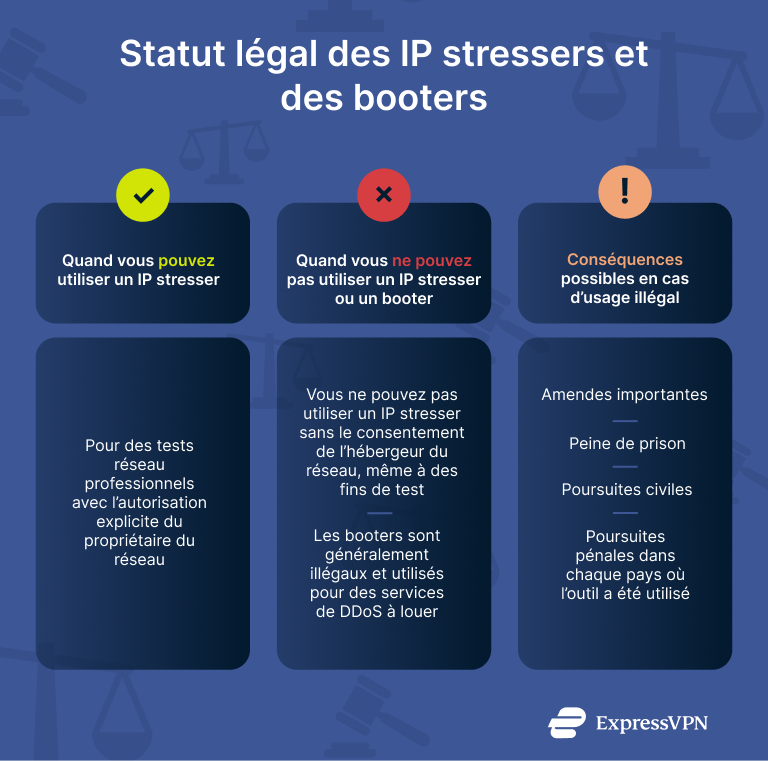 Statut légal des IP stressers et des booters

Quand vous pouvez utiliser un IP stresser

Pour des tests réseau professionnels avec l'autorisation explicite du propriétaire du réseau

Quand vous ne pouvez pas utiliser un IP stresser ou un booter

Vous ne pouvez pas utiliser un IP stresser sans le consentement de l'hébergeur du réseau, même à des fins de test

Les booters sont généralement illégaux et utilisés pour des services de DDoS à louer

Conséquences possibles en cas d'usage illégal

Amendes importantes

Peine de prison

Poursuites civiles

Poursuites pénales dans chaque pays où l'outil a été utilisé

ExpressVPN